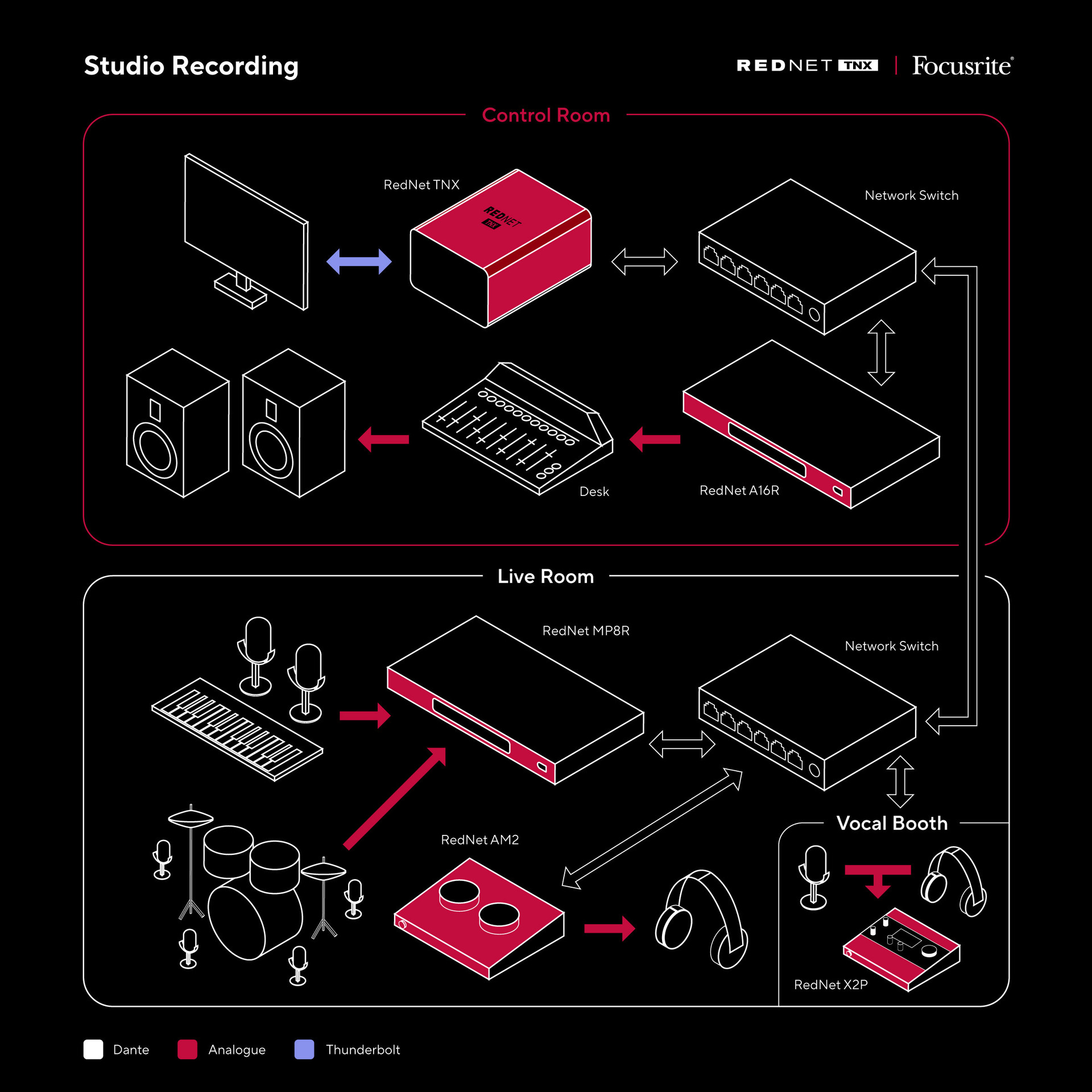 Studio Recording

REDNET TNX | Focusrite®

Control Room

RedNet TNX

REDNET TNX

Network Switch

Desk

RedNet A16R

Live Room

RedNet MP8R

Network Switch

RedNet AM2

Vocal Booth

RedNet X2P

Dante Analogue Thunderbolt