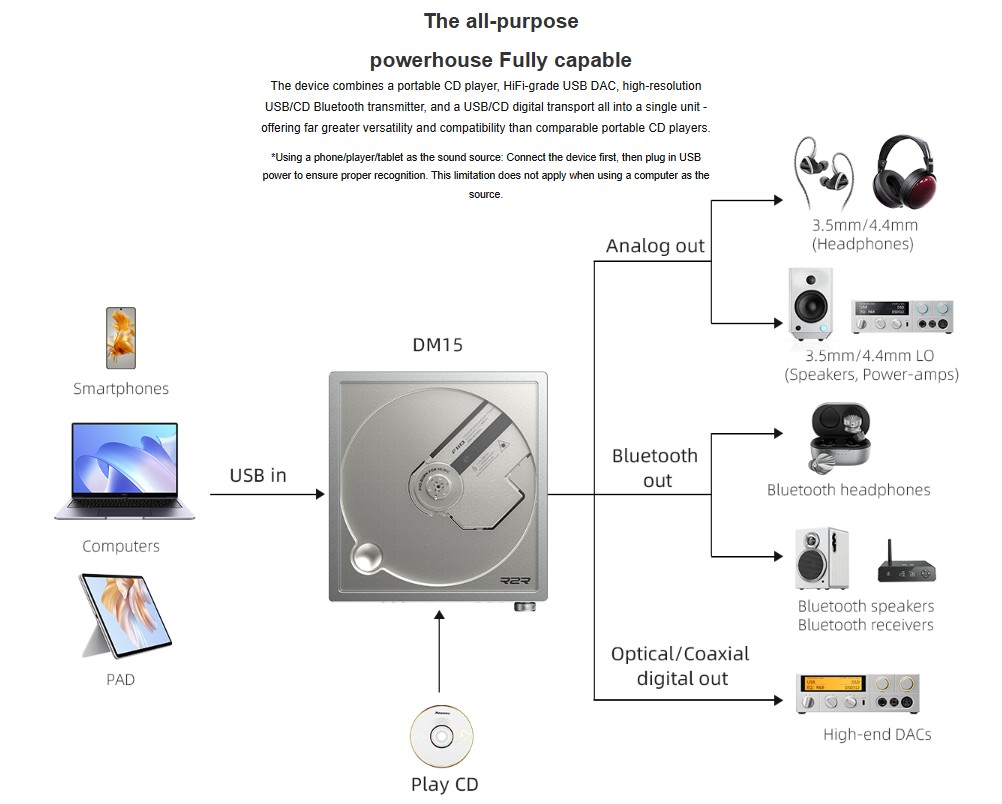 The all-purpose

powerhouse Fully capable

The device combines a portable CD player, HiFi-grade USB DAC, high-resolution USB/CD Bluetooth transmitter, and a USB/CD digital transport all into a single unit - offering far greater versatility and compatibility than comparable portable CD players.

*Using a phone/player/tablet as the sound source: Connect the device first, then plug in USB power to ensure proper recognition. This limitation does not apply when using a computer as the source.

Smartphones

Computers

PAD

USB in

DM15

R2R

Play CD

Analog out

3.5mm/4.4mm (Headphones)

3.5mm/4.4mm LO (Speakers, Power-amps)

Bluetooth out

Bluetooth headphones

Bluetooth speakers Bluetooth receivers

Optical/Coaxial digital out

High-end DACs