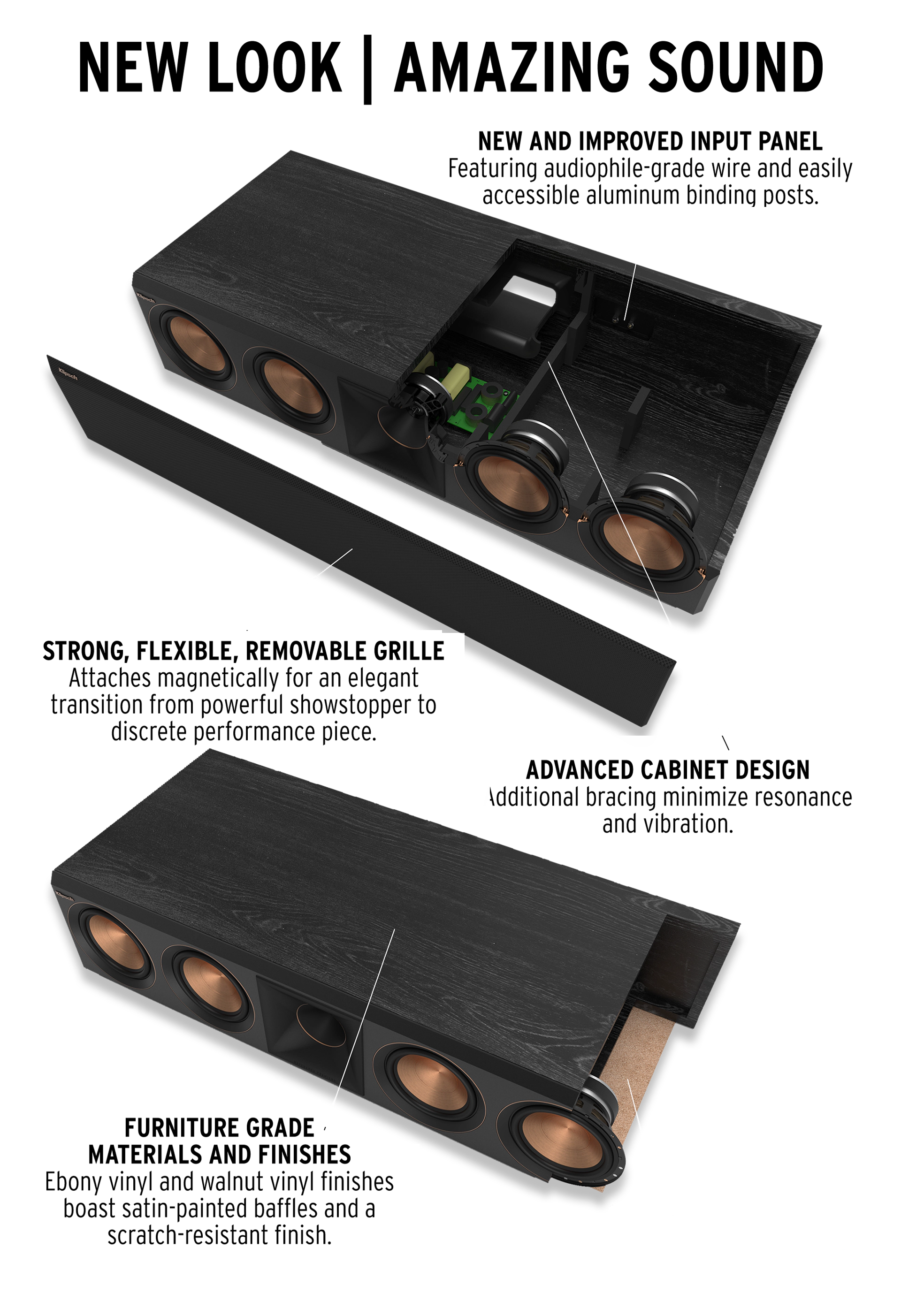 NEW LOOK | AMAZING SOUND

NEW AND IMPROVED INPUT PANEL
Featuring audiophile-grade wire and easily accessible aluminum binding posts.

Klipsch

Klipsch

STRONG, FLEXIBLE, REMOVABLE GRILLE
Attaches magnetically for an elegant transition from powerful showstopper to discrete performance piece.

ADVANCED CABINET DESIGN
Additional bracing minimize resonance and vibration.

Klipsch

FURNITURE GRADE MATERIALS AND FINISHES
Ebony vinyl and walnut vinyl finishes boast satin-painted baffles and a scratch-resistant finish.