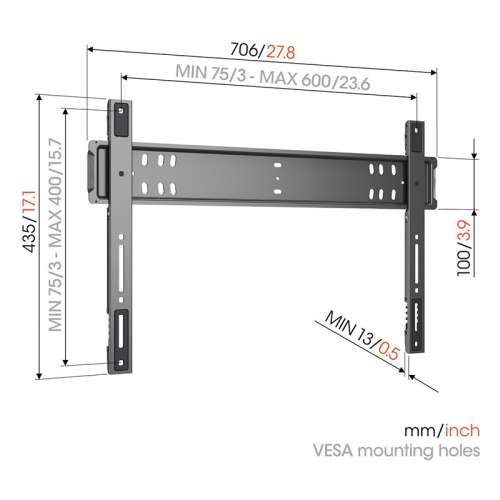 706/27.8
MIN 75/3 - MAX 600/23.6
435/17.1
MIN 75/3 - MAX 400/15.7
100/3.9
MIN 13/0.5
mm/inch
VESA mounting holes